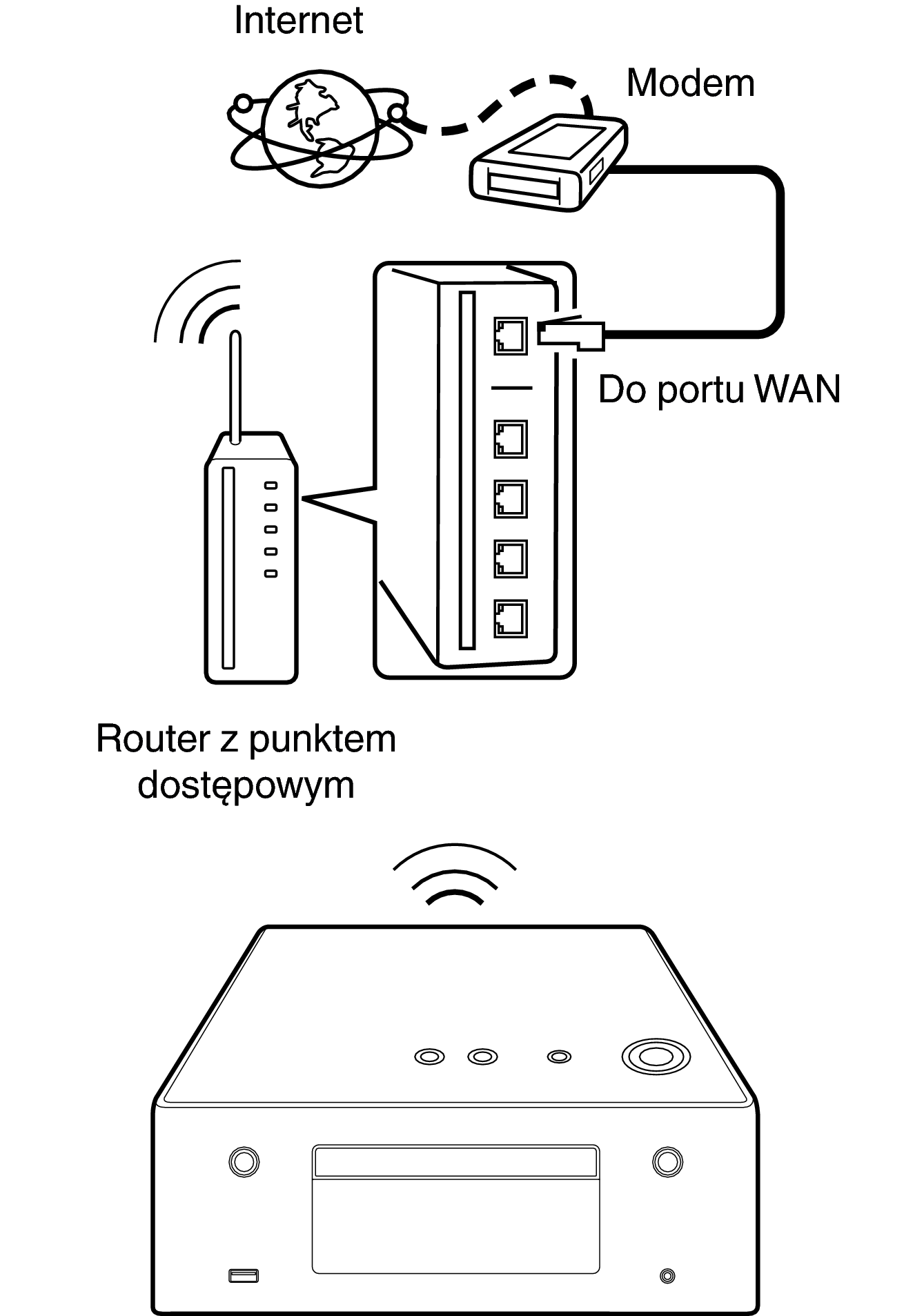 Internet

Modem

Do portu WAN

Router z punktem dostępowym